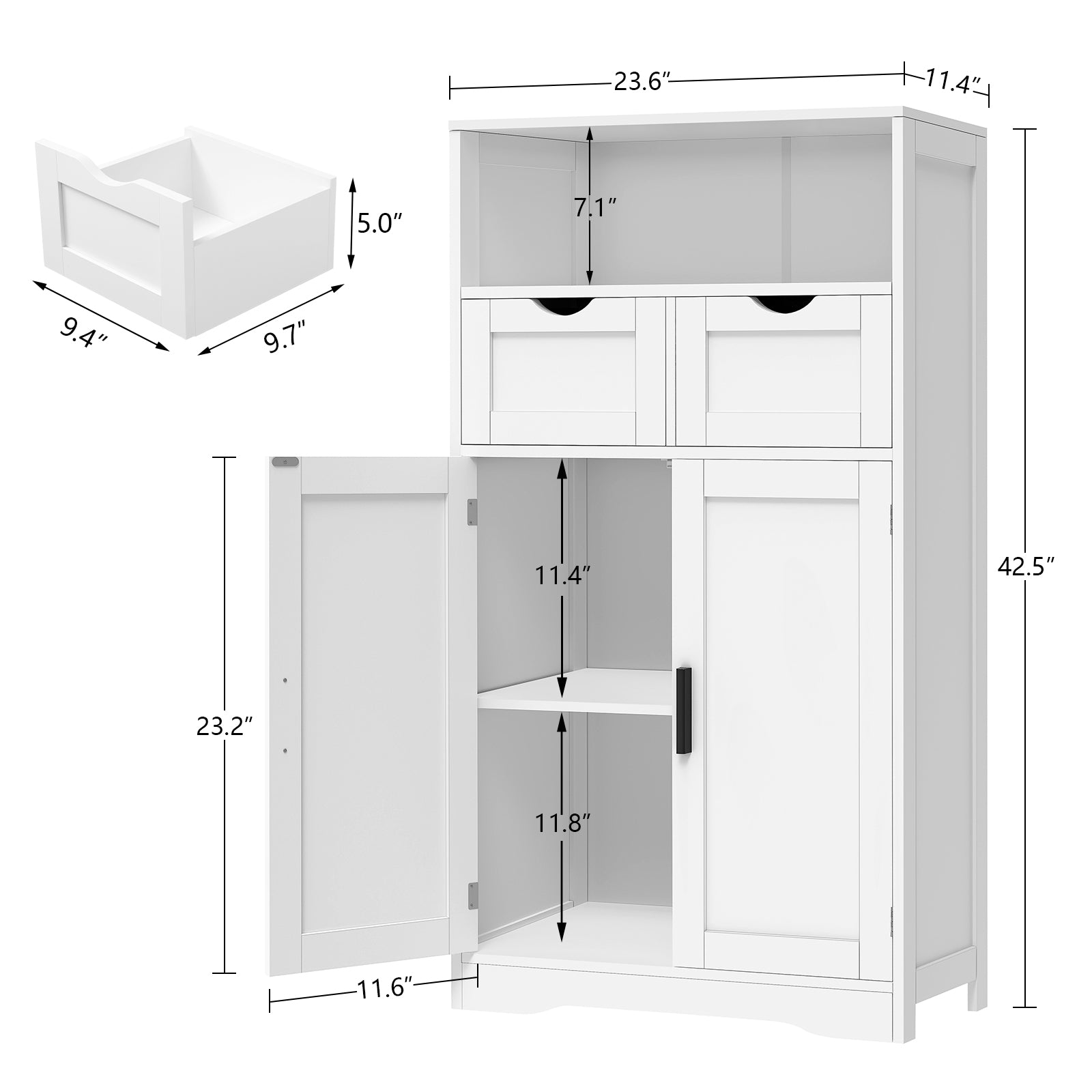 23.6″
11.4″
5.0″
9.4″
9.7″
7.1″
42.5″
11.4″
23.2″
11.8″
11.6″