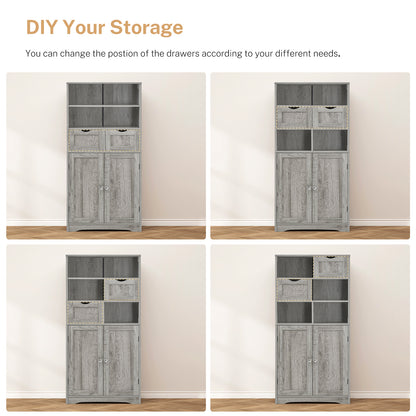 DIY Your Storage

You can change the postion of the drawers according to your different needs.