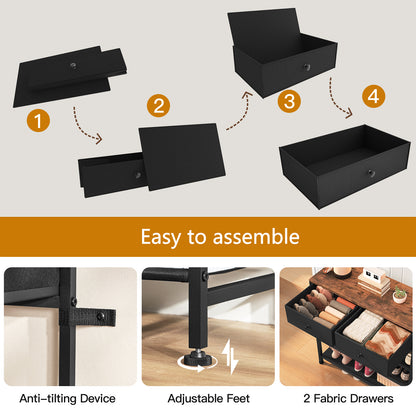 1

2

3

4

Easy to assemble

Anti-tilting Device

Adjustable Feet

2 Fabric Drawers