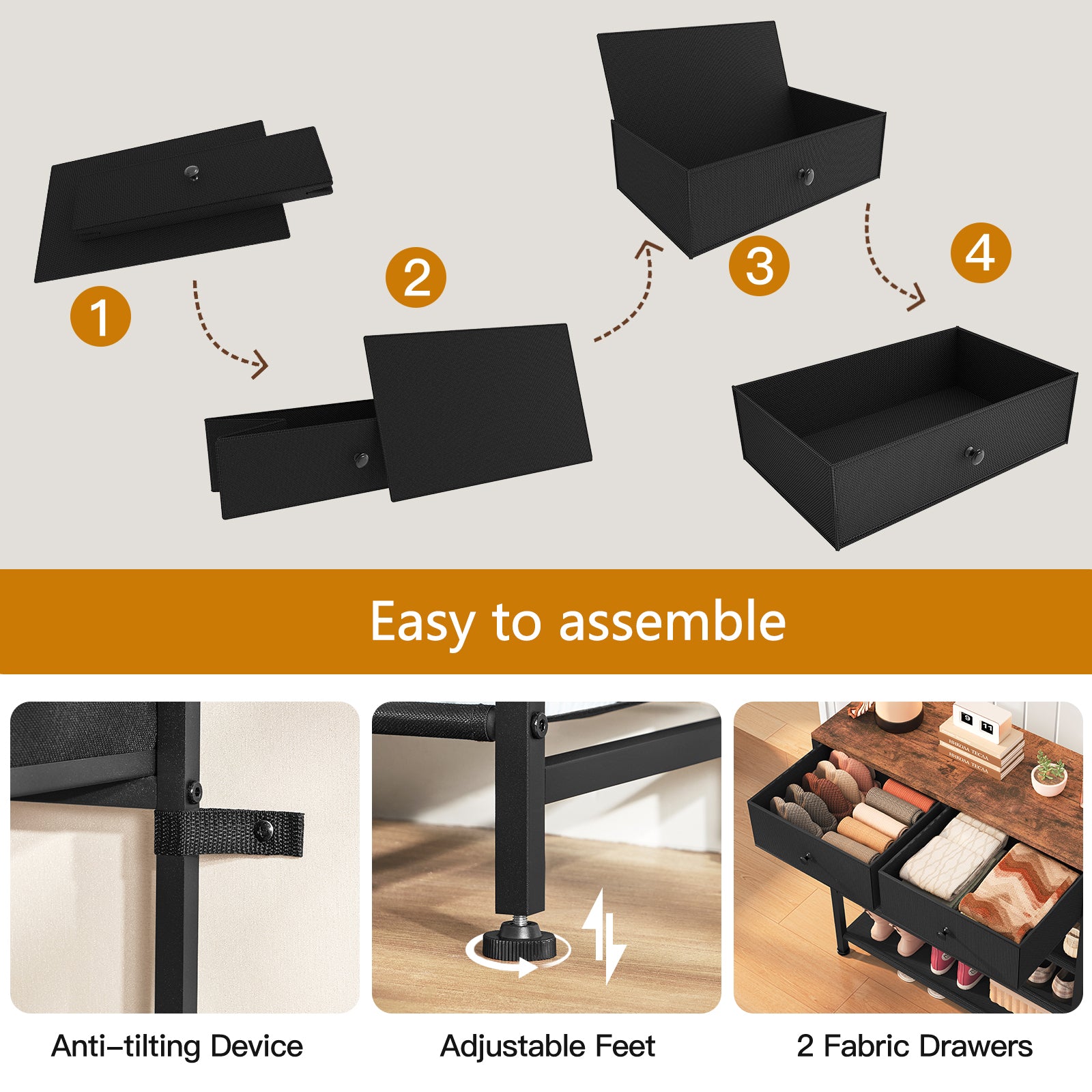 1

2

3

4

Easy to assemble

Anti–tilting Device

Adjustable Feet

2 Fabric Drawers