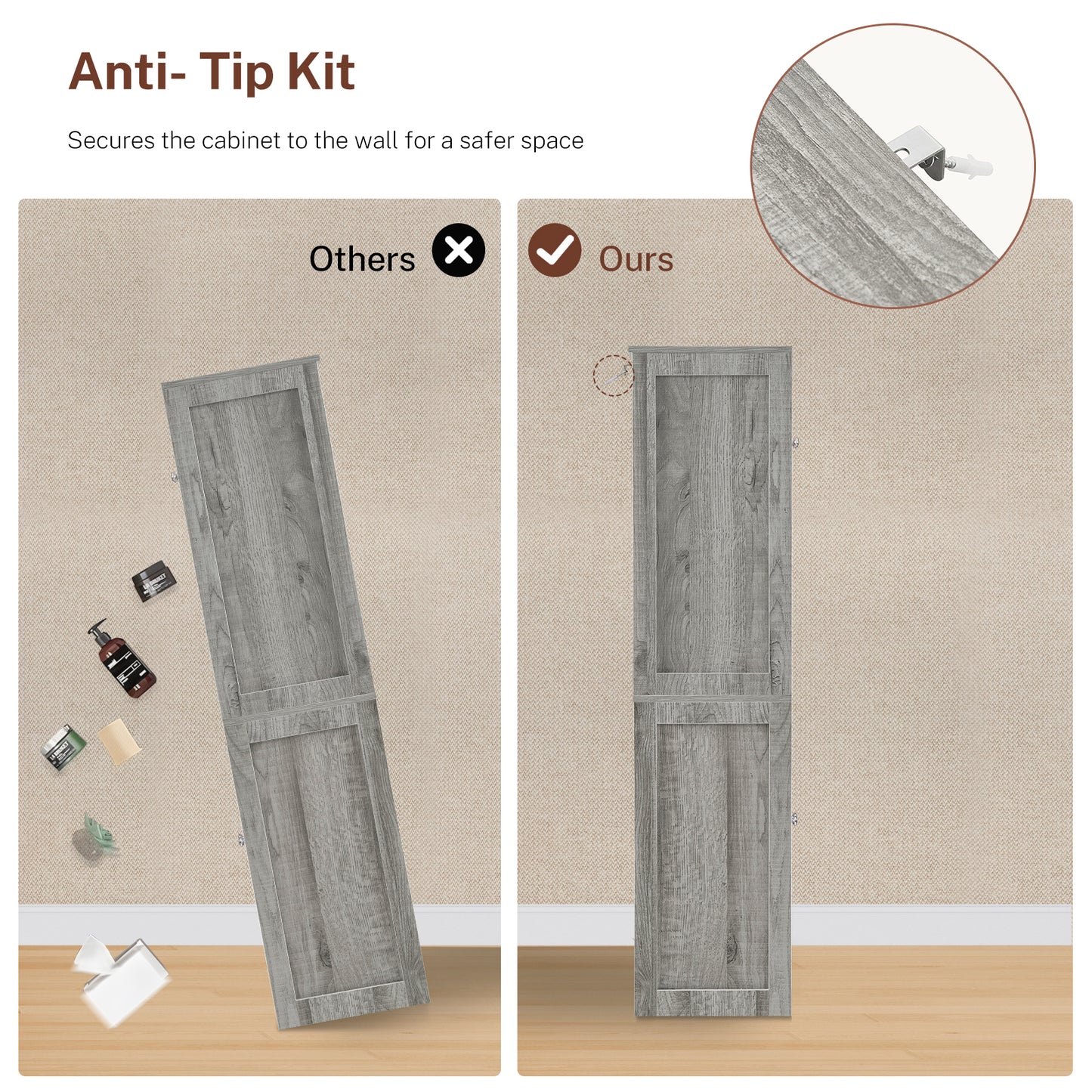 Anti- Tip Kit

Secures the cabinet to the wall for a safer space

Others

Ours