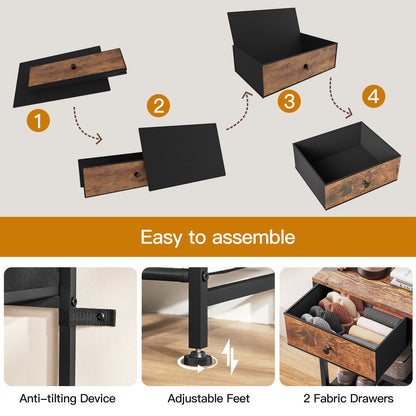 1

2

3

4

Easy to assemble

Anti-tilting Device

Adjustable Feet

2 Fabric Drawers