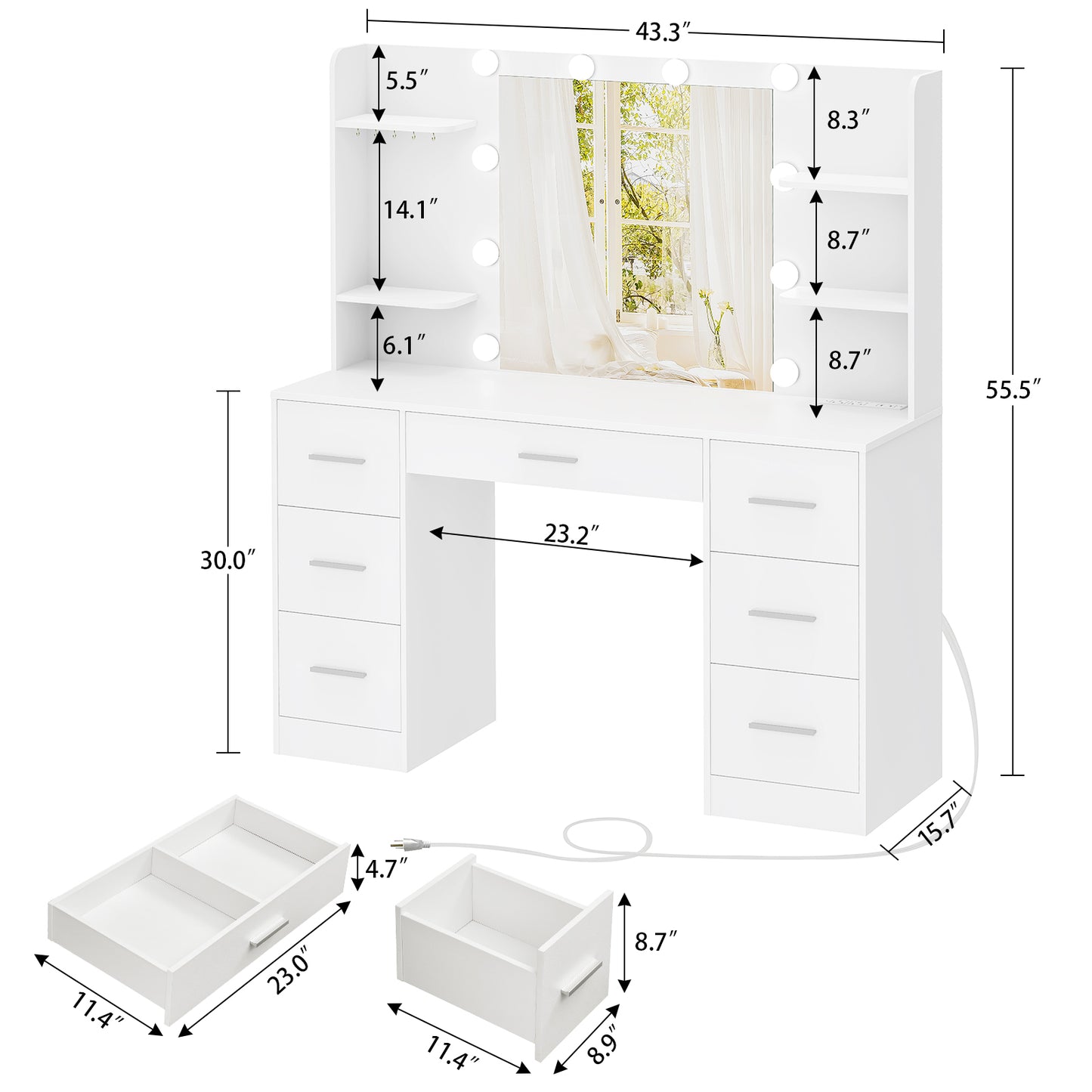 43.3″

5.5″

14.1″

6.1″

8.3″

8.7″

8.7″

55.5″

30.0″

23.2″

15.7″

4.7″

23.0″

11.4″

8.7″

11.4″

8.9″