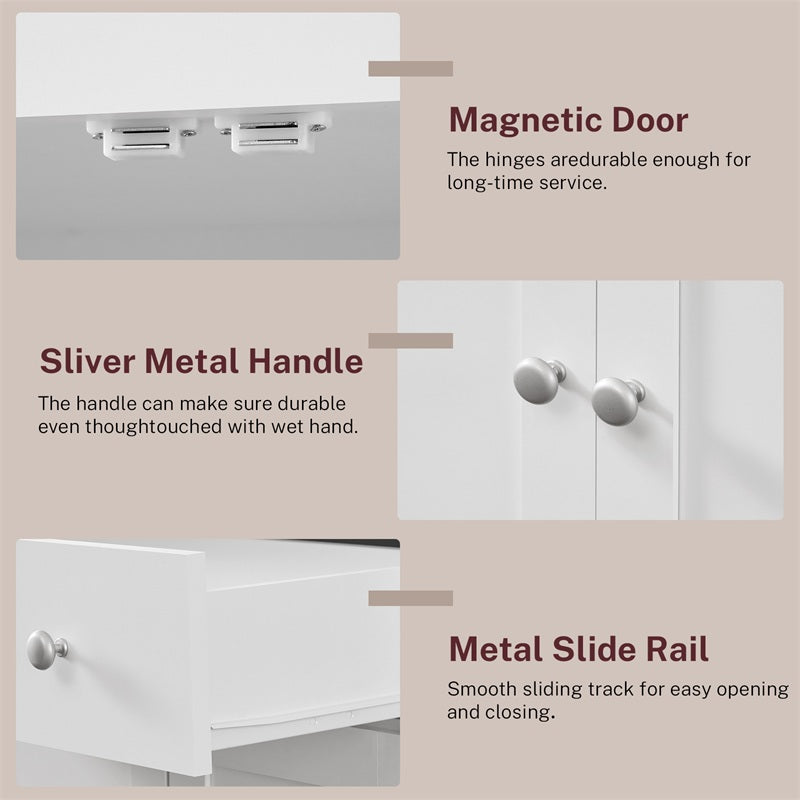 Magnetic Door

The hinges aredurable enough for long-time service.

Sliver Metal Handle

The handle can make sure durable even thoughtouched with wet hand.

Metal Slide Rail

Smooth sliding track for easy opening and closing.